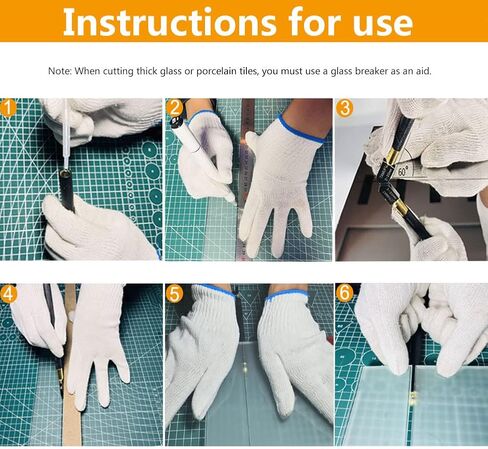 Instructions for use

Note: When cutting thick glass or porcelain tiles, you must use a glass breaker as an aid.

1

2

3

60°

4

5

6