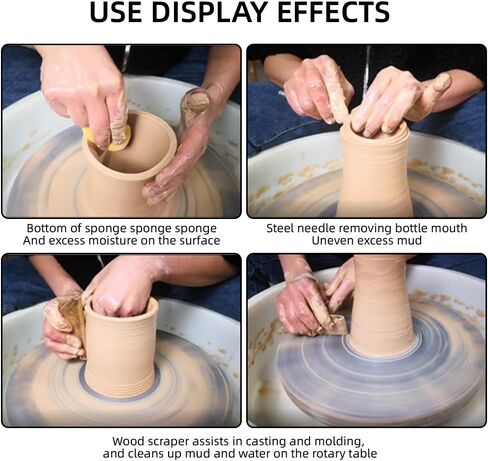 USE DISPLAY EFFECTS

Bottom of sponge sponge sponge
And excess moisture on the surface

Steel needle removing bottle mouth
Uneven excess mud

Wood scraper assists in casting and molding,
and cleans up mud and water on the rotary table