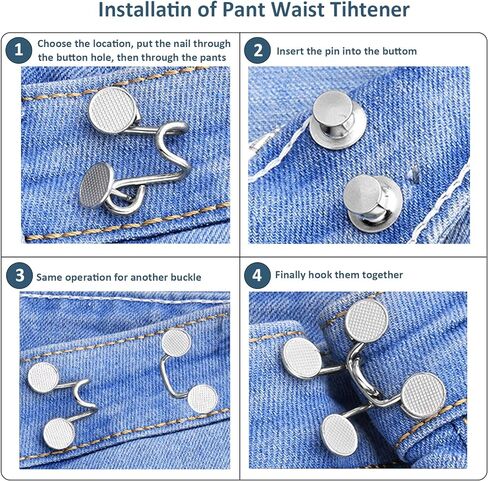 Installatin of Pant Waist Tihtener

1 Choose the location, put the nail through the button hole, then through the pants

2 Insert the pin into the buttom

3 Same operation for another buckle

4 Finally hook them together