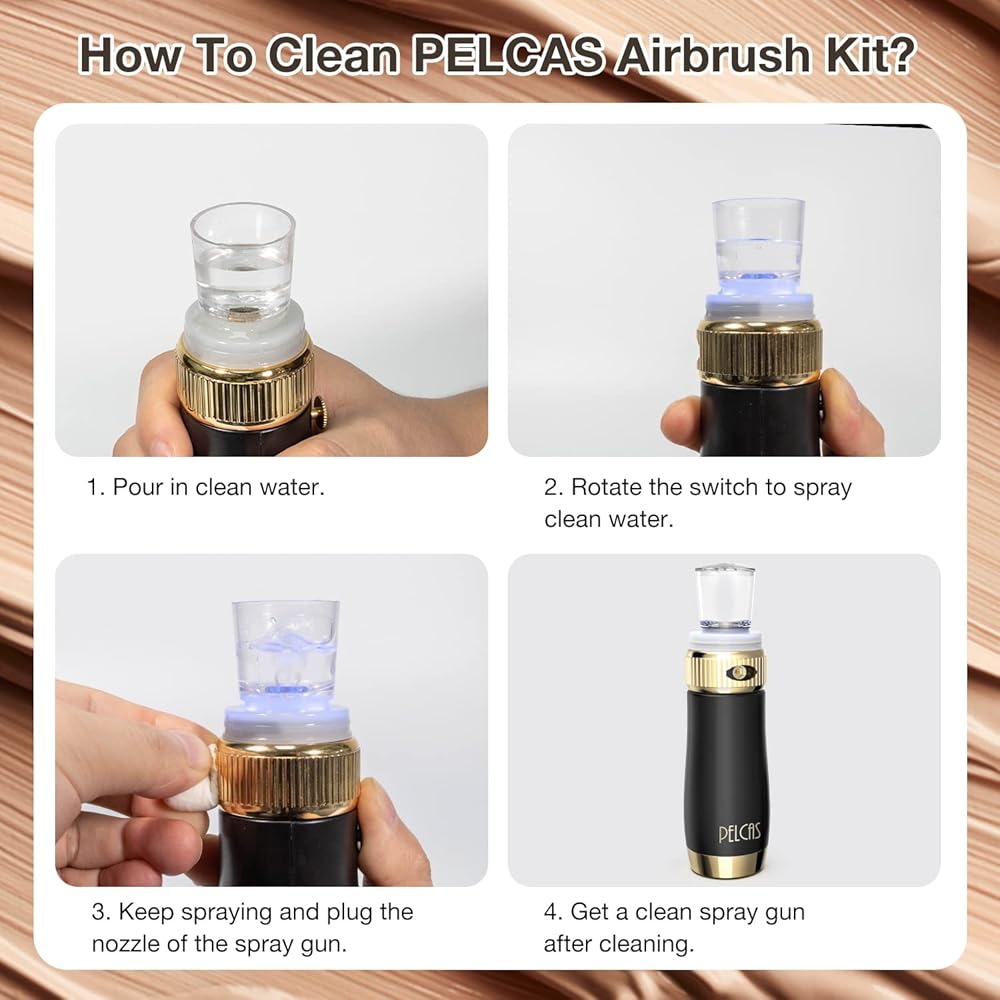 How To Clean PELCAS Airbrush Kit?

1. Pour in clean water.

2. Rotate the switch to spray clean water.

3. Keep spraying and plug the nozzle of the spray gun.

PELCAS

4. Get a clean spray gun after cleaning.