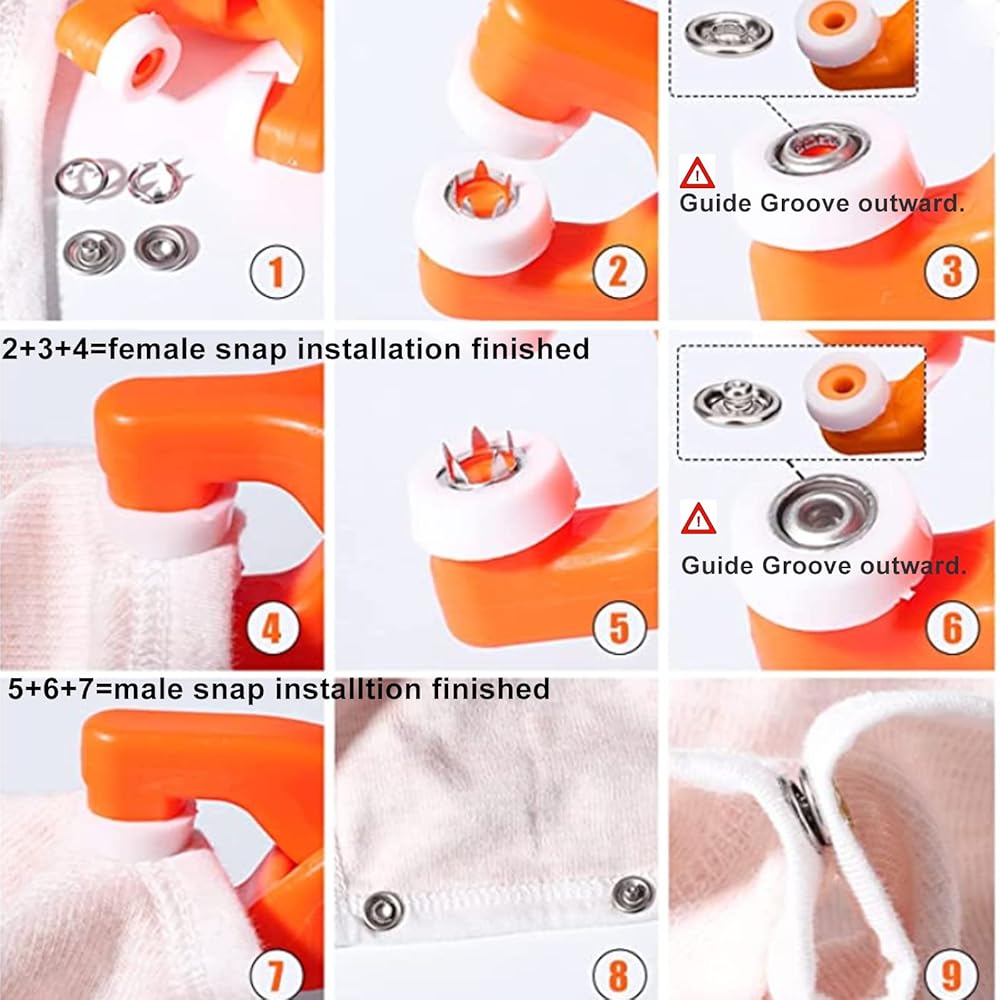 1

2

Guide Groove outward.

3

2+3+4=female snap installation finished

4

5

Guide Groove outward.

6

5+6+7=male snap installtion finished

7

8

9