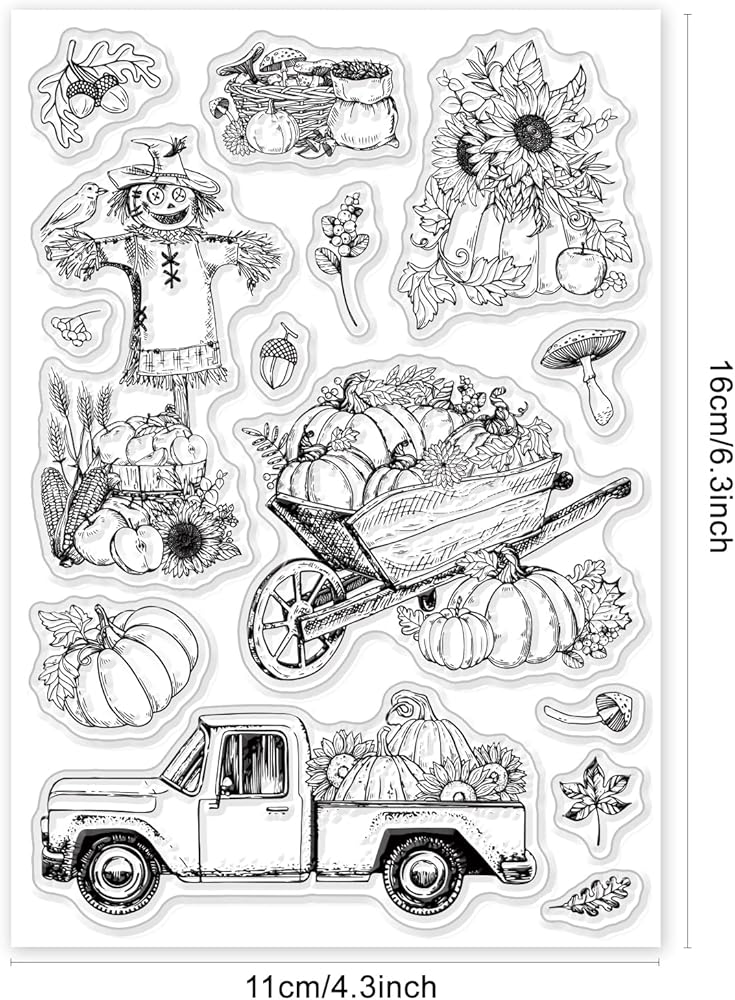 16cm/6.3inch

11cm/4.3inch