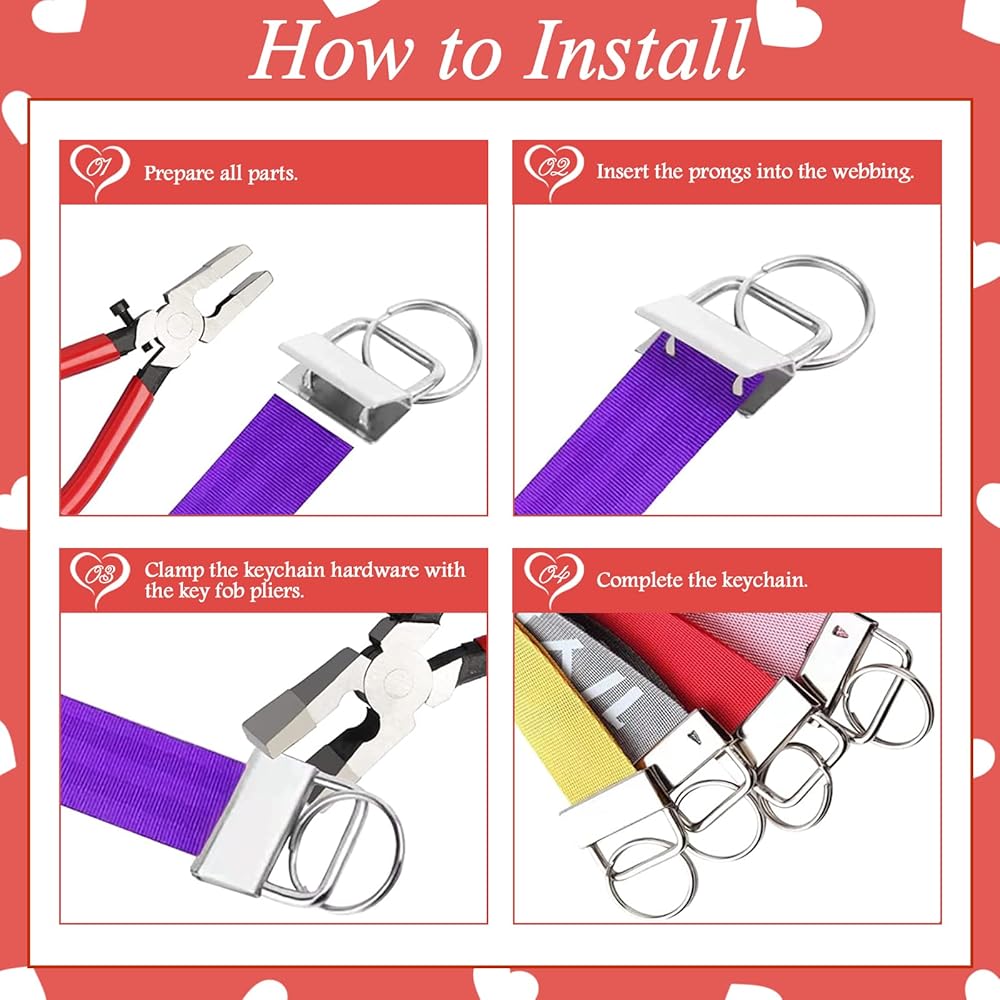 How to Install

01 Prepare all parts.

02 Insert the prongs into the webbing.

03 Clamp the keychain hardware with the key fob pliers.

04 Complete the keychain.