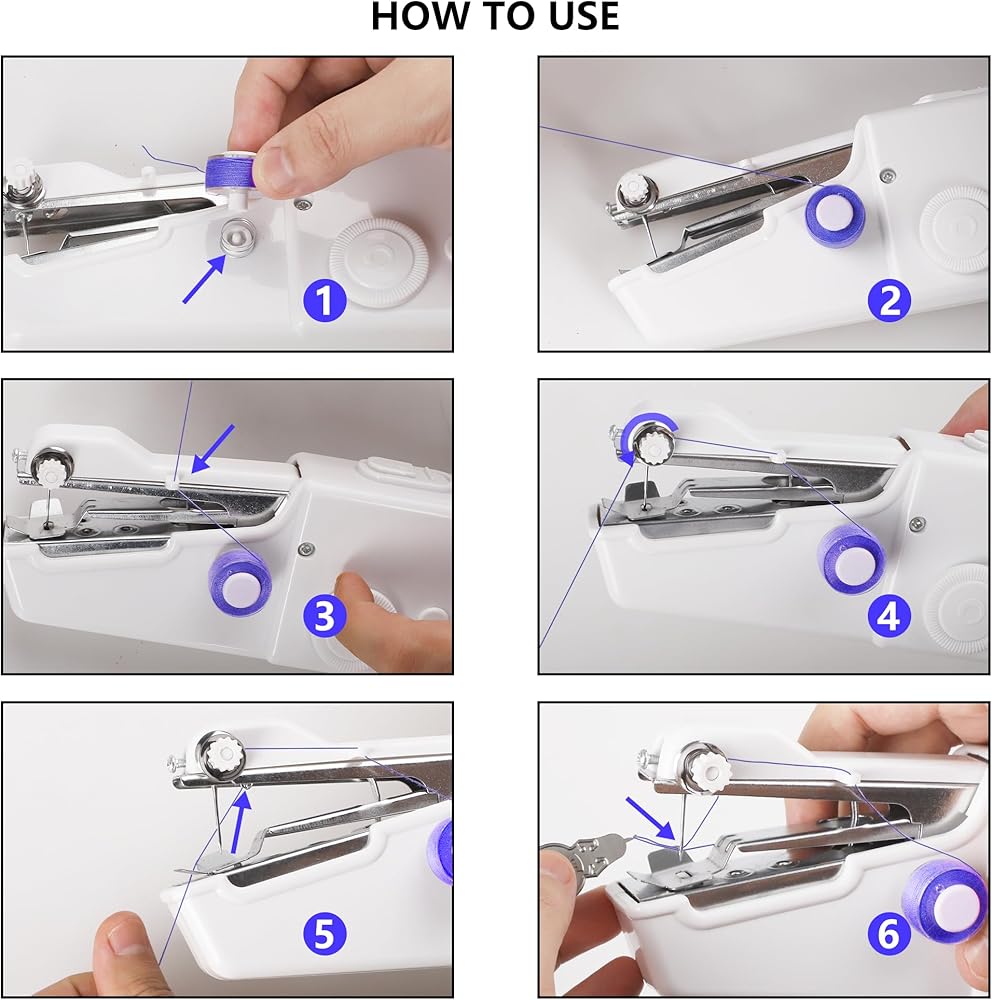 HOW TO USE

1

2

3

4

5

6