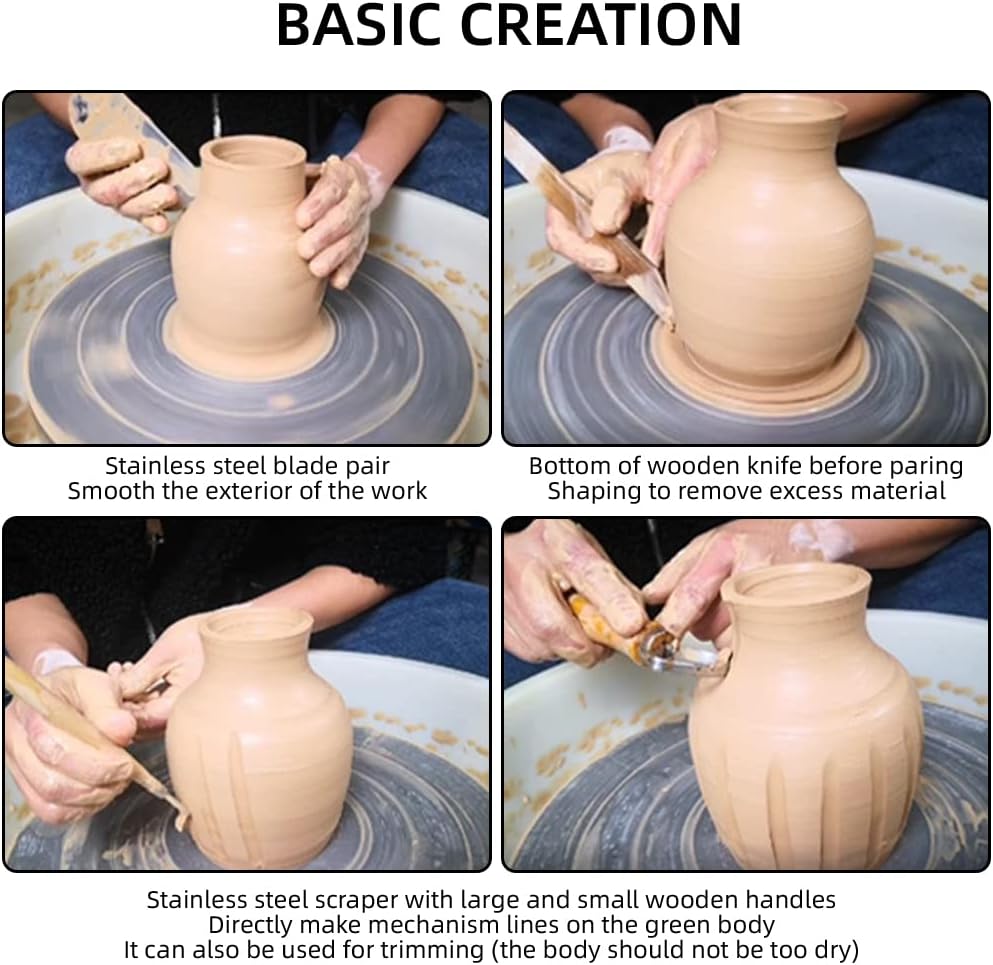 BASIC CREATION

Stainless steel blade pair
Smooth the exterior of the work

Bottom of wooden knife before paring
Shaping to remove excess material

Stainless steel scraper with large and small wooden handles
Directly make mechanism lines on the green body
It can also be used for trimming (the body should not be too dry)