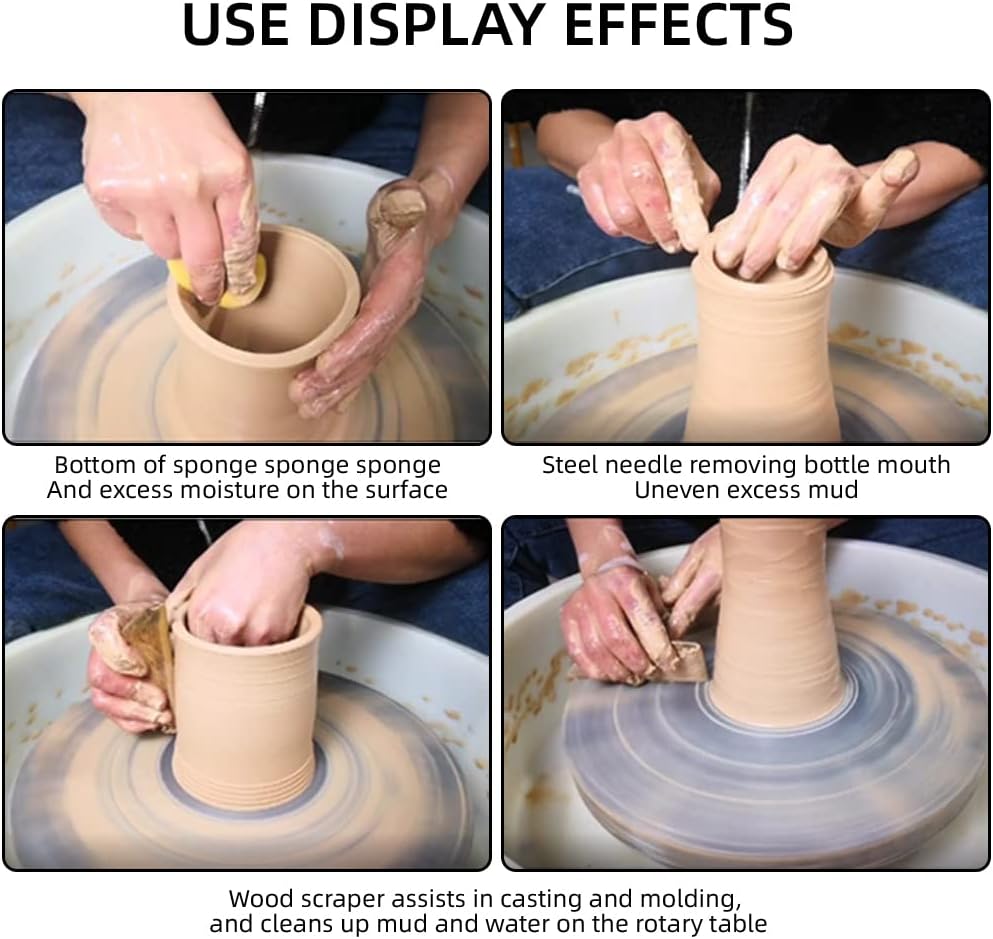 USE DISPLAY EFFECTS

Bottom of sponge sponge sponge
And excess moisture on the surface

Steel needle removing bottle mouth
Uneven excess mud

Wood scraper assists in casting and molding,
and cleans up mud and water on the rotary table