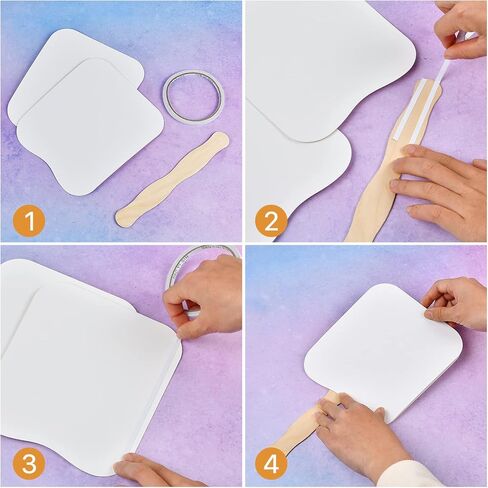 1

2

3

4