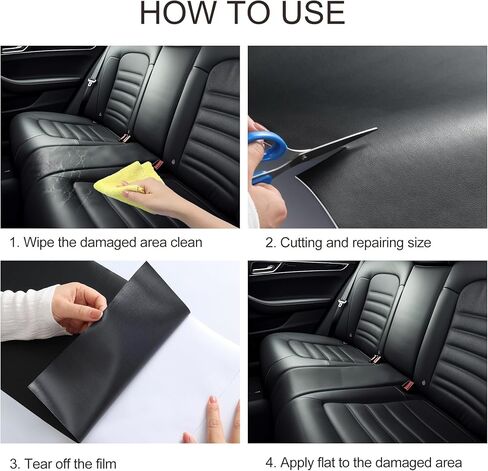 HOW TO USE

1. Wipe the damaged area clean

2. Cutting and repairing size

3. Tear off the film

4. Apply flat to the damaged area