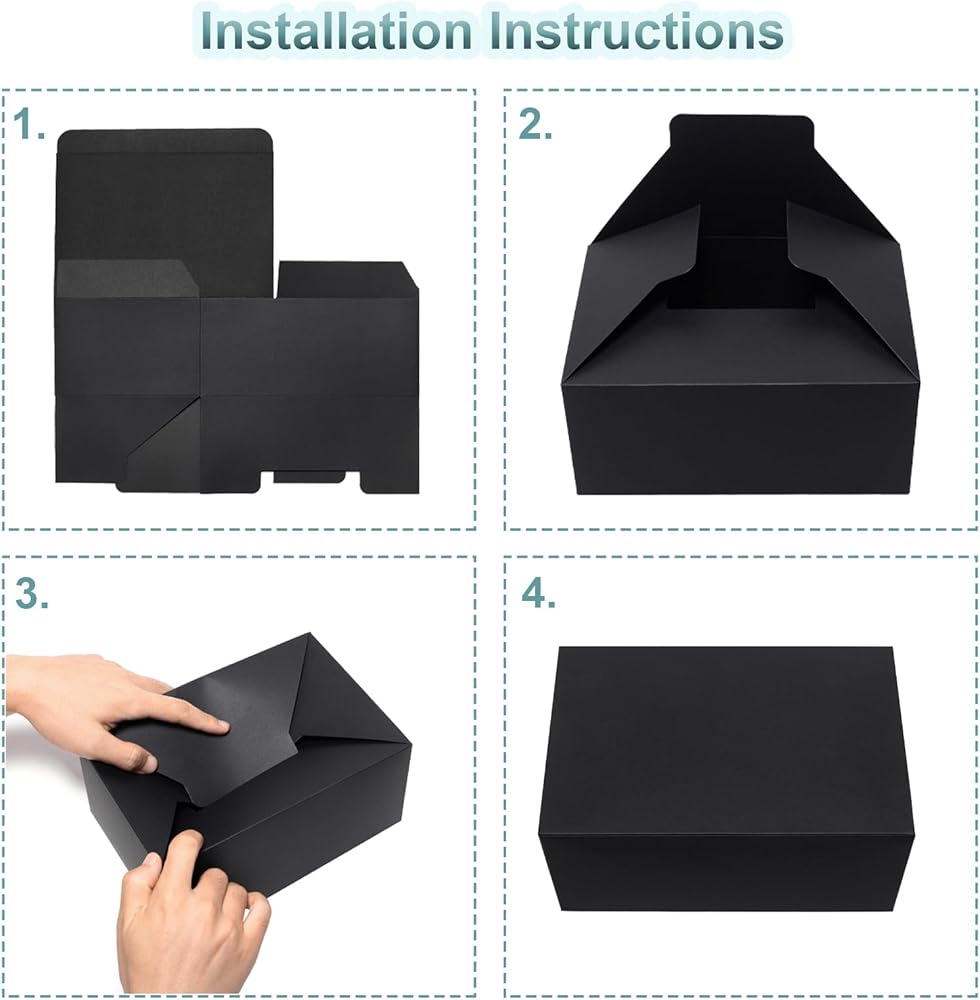 Installation Instructions

1.

2.

3.

4.