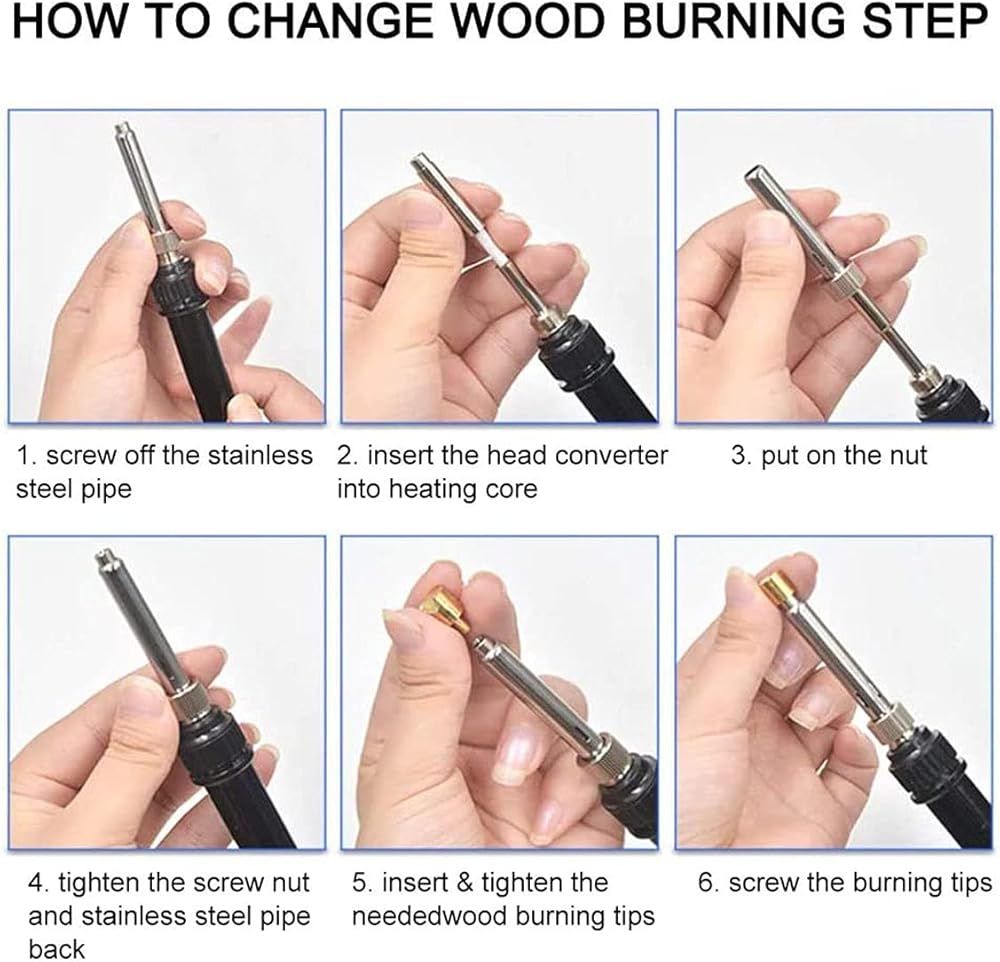 HOW TO CHANGE WOOD BURNING STEP

1. screw off the stainless steel pipe

2. insert the head converter into heating core

3. put on the nut

4. tighten the screw nut and stainless steel pipe back

5. insert & tighten the neededwood burning tips

6. screw the burning tips