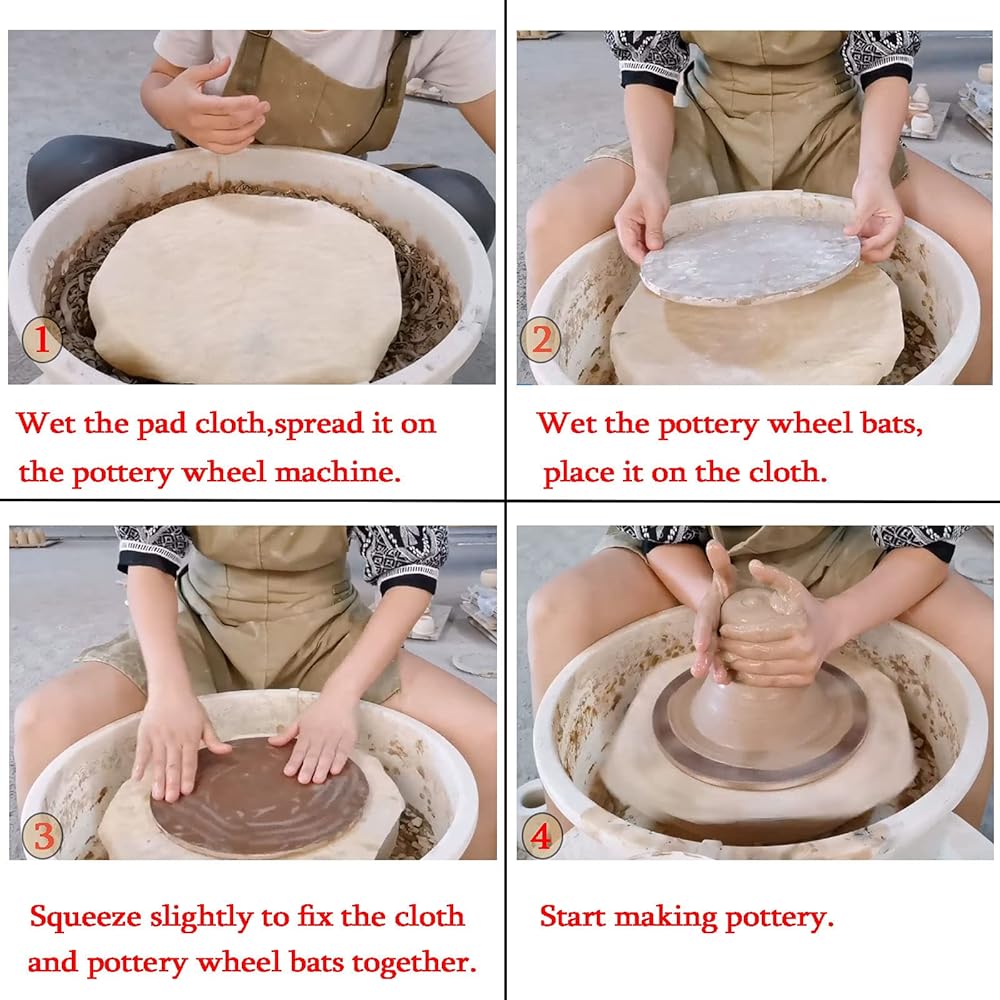 1

Wet the pad cloth,spread it on the pottery wheel machine.

2

Wet the pottery wheel bats, place it on the cloth.

3

Squeeze slightly to fix the cloth and pottery wheel bats together.

4

Start making pottery.