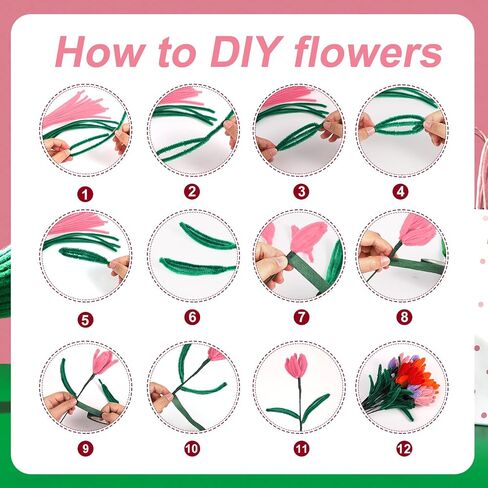 How to DIY flowers

1

2

3

4

5

6

7

8

9

10

11

12