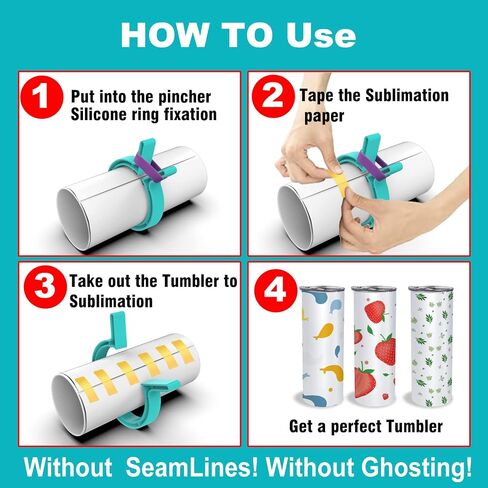 HOW TO Use

1 Put into the pincher Silicone ring fixation

2 Tape the Sublimation paper

3 Take out the Tumbler to Sublimation

4

Get a perfect Tumbler

Without SeamLines! Without Ghosting!