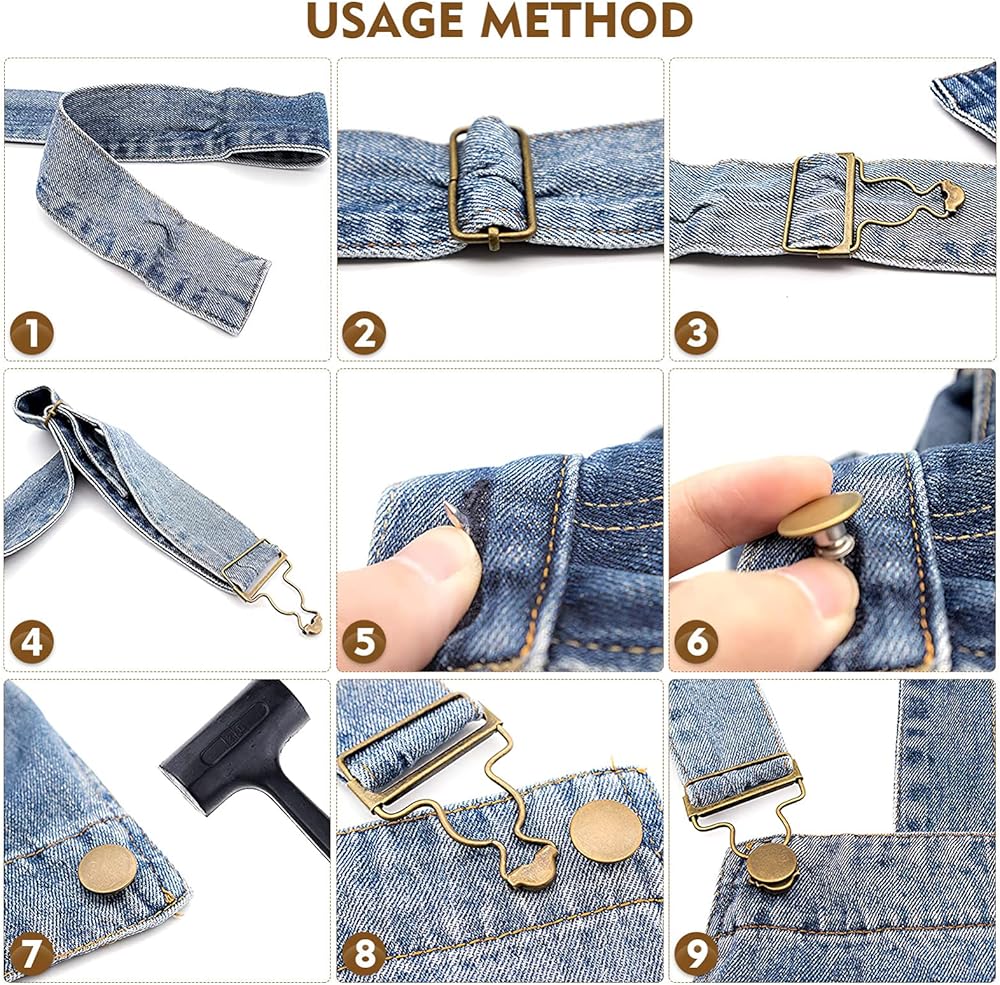 USAGE METHOD

1

2

3

4

5

6

7

8

9