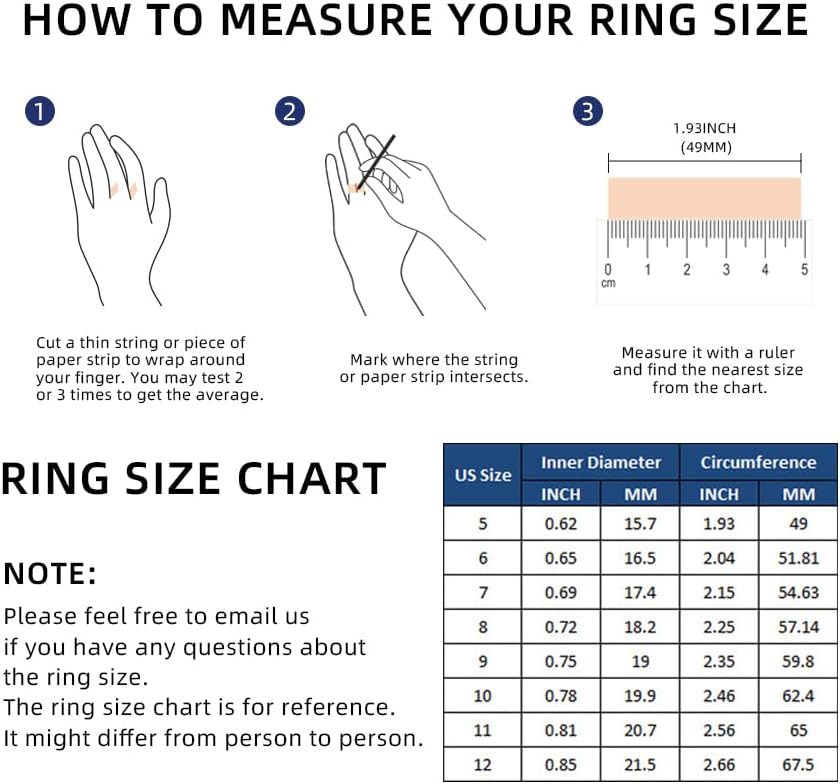 HOW TO MEASURE YOUR RING SIZE

1

Cut a thin string or piece of paper strip to wrap around your finger. You may test 2 or 3 times to get the average.

2

Mark where the string or paper strip intersects.

3

1.93INCH
(49MM)

0 1 2 3 4 5
cm

Measure it with a ruler and find the nearest size from the chart.

RING SIZE CHART

NOTE:
Please feel free to email us if you have any questions about the ring size.
The ring size chart is for reference. It might differ from person to person.

| US Size | Inner Diameter INCH | Inner Diameter MM | Circumference INCH | Circumference MM |
|---|---|---|---|---|
| 5 | 0.62 | 15.7 | 1.93 | 49 |
| 6 | 0.65 | 16.5 | 2.04 | 51.81 |
| 7 | 0.69 | 17.4 | 2.15 | 54.63 |
| 8 | 0.72 | 18.2 | 2.25 | 57.14 |
| 9 | 0.75 | 19 | 2.35 | 59.8 |
| 10 | 0.78 | 19.9 | 2.46 | 62.4 |
| 11 | 0.81 | 20.7 | 2.56 | 65 |
| 12 | 0.85 | 21.5 | 2.66 | 67.5 |