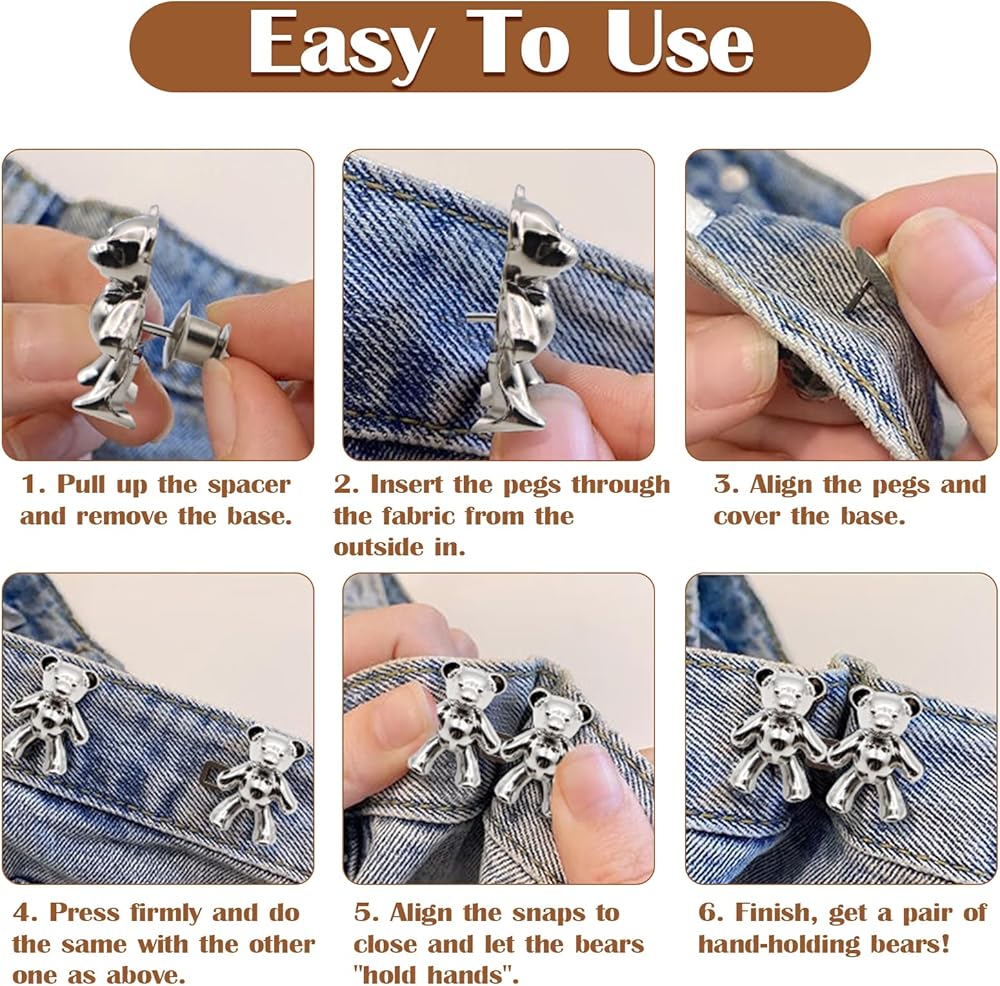 Easy To Use

1. Pull up the spacer and remove the base.

2. Insert the pegs through the fabric from the outside in.

3. Align the pegs and cover the base.

4. Press firmly and do the same with the other one as above.

5. Align the snaps to close and let the bears "hold hands".

6. Finish, get a pair of hand-holding bears!