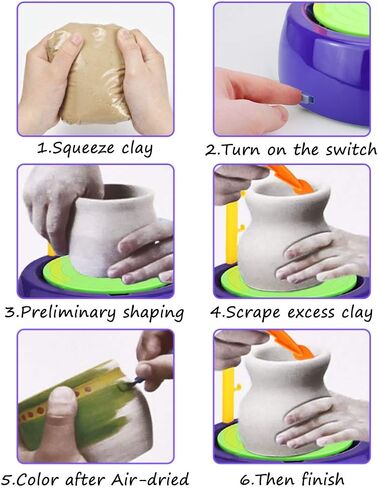 1.Squeeze clay

2.Turn on the switch

3.Preliminary shaping

4.Scrape excess clay

5.Color after Air-dried

6.Then finish