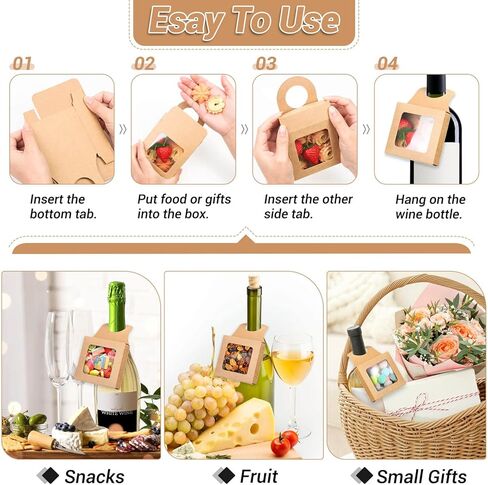 Esay To Use

01

Insert the bottom tab.

02

Put food or gifts into the box.

03

Insert the other side tab.

04

Hang on the wine bottle.

WHITE WINE

Snacks

Fruit

Small Gifts