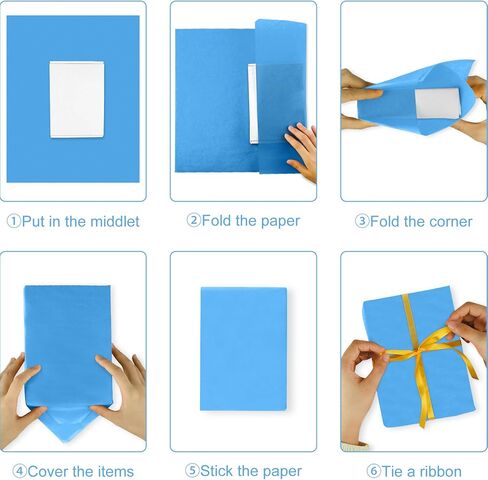 ①Put in the middlet

②Fold the paper

③Fold the corner

④Cover the items

⑤Stick the paper

⑥Tie a ribbon