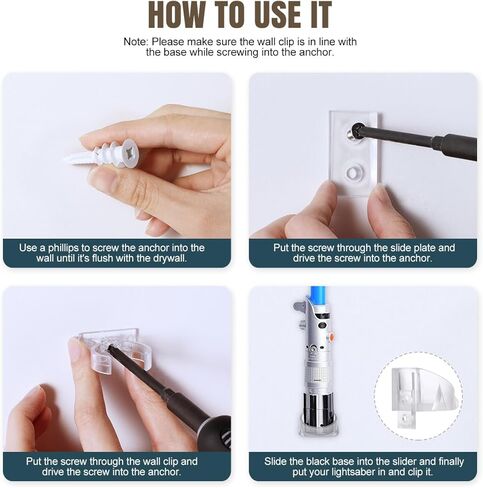 HOW TO USE IT

Note: Please make sure the wall clip is in line with the base while screwing into the anchor.

Use a phillips to screw the anchor into the wall until it's flush with the drywall.

Put the screw through the slide plate and drive the screw into the anchor.

Put the screw through the wall clip and drive the screw into the anchor.

Slide the black base into the slider and finally put your lightsaber in and clip it.