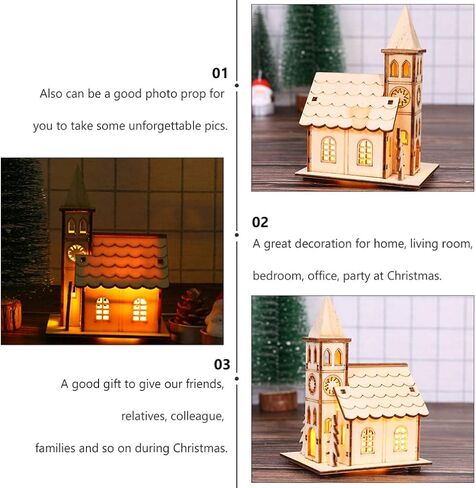 01

Also can be a good photo prop for

you to take some unforgettable pics.

02

A great decoration for home, living room,

bedroom, office, party at Christmas.

03

A good gift to give our friends,

relatives, colleague,

families and so on during Christmas.