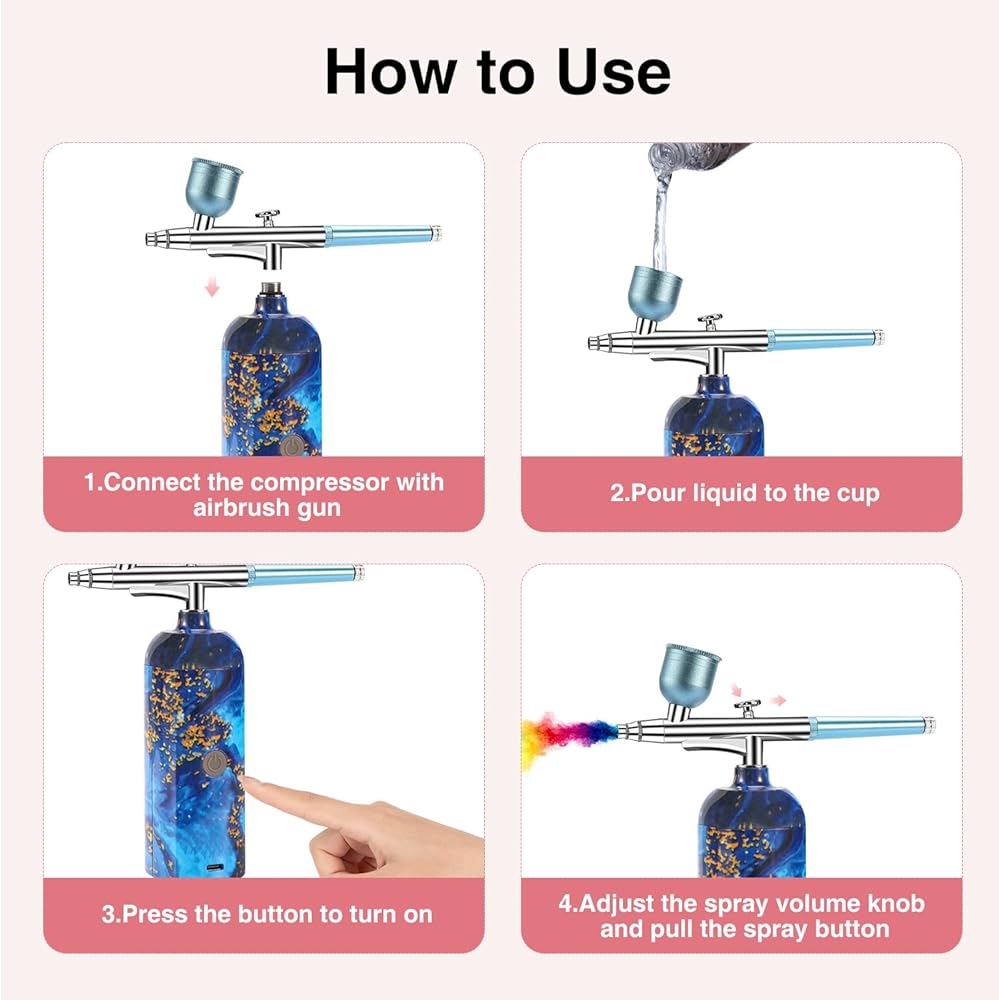 How to Use

1.Connect the compressor with airbrush gun

2.Pour liquid to the cup

3.Press the button to turn on

4.Adjust the spray volume knob and pull the spray button