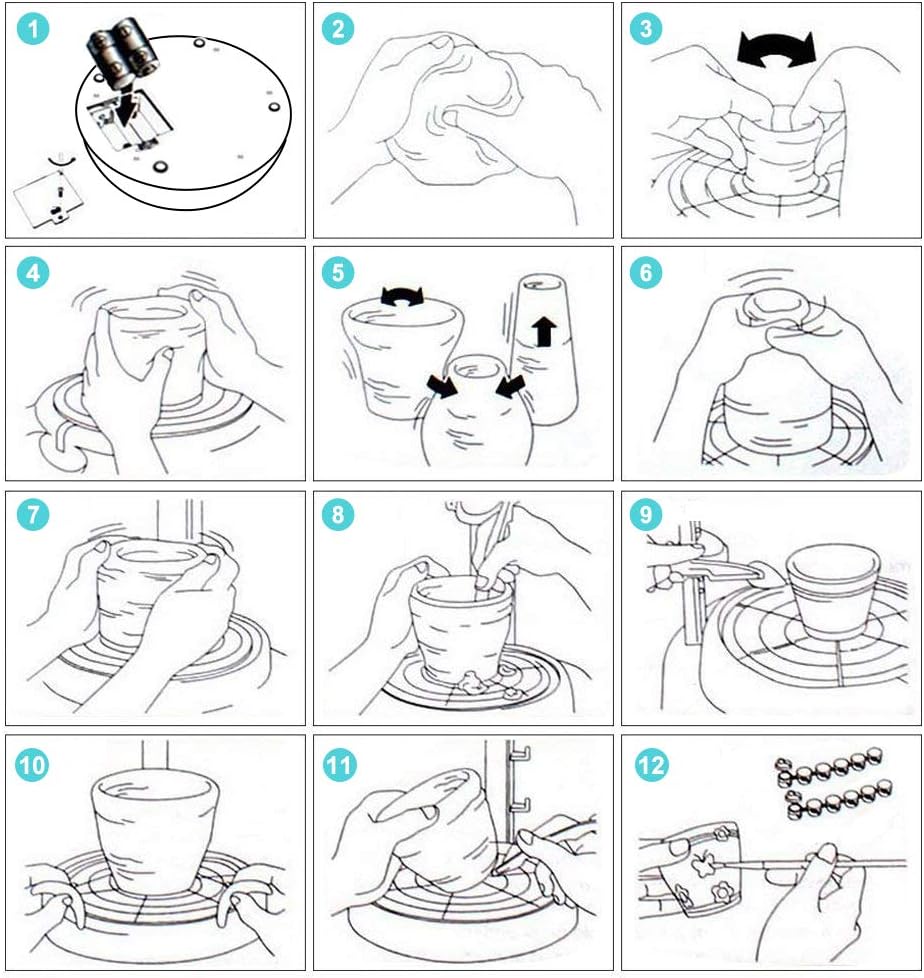 1

2

3

4

5

6

7

8

9

10

11

12