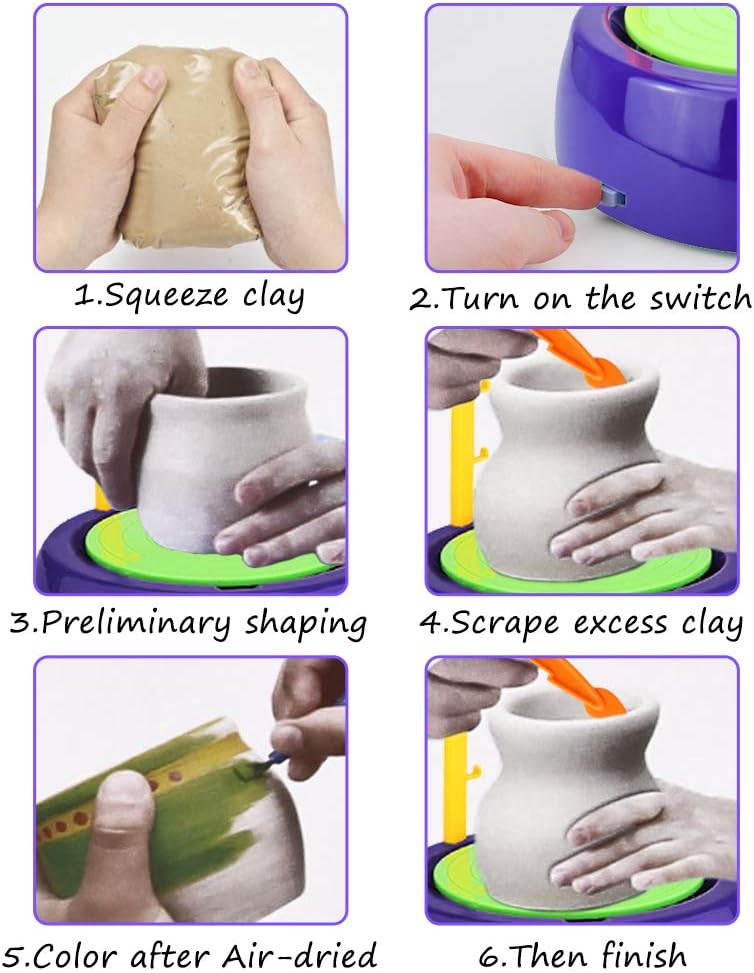 1.Squeeze clay

2.Turn on the switch

3.Preliminary shaping

4.Scrape excess clay

5.Color after Air-dried

6.Then finish