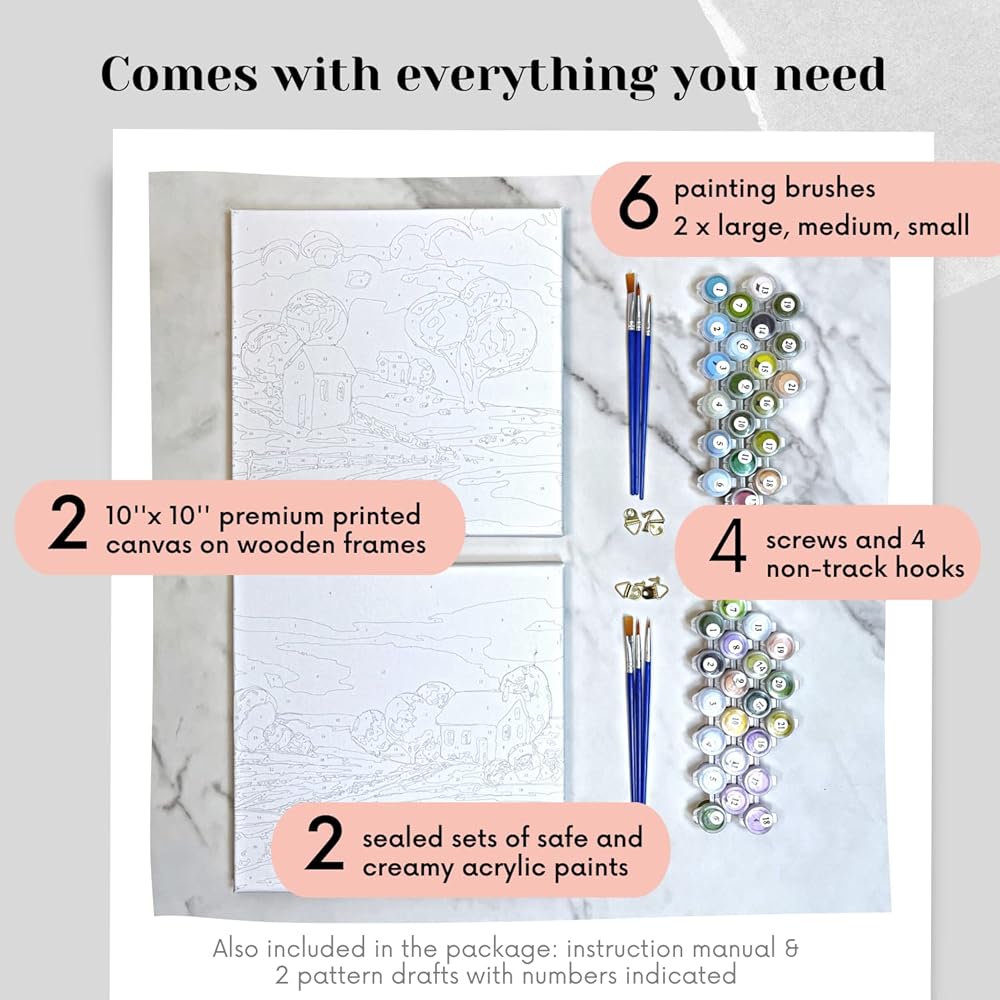 Comes with everything you need

6 painting brushes
2 x large, medium, small

2 10''x 10'' premium printed canvas on wooden frames

4 screws and 4 non-track hooks

2 sealed sets of safe and creamy acrylic paints

Also included in the package: instruction manual & 2 pattern drafts with numbers indicated