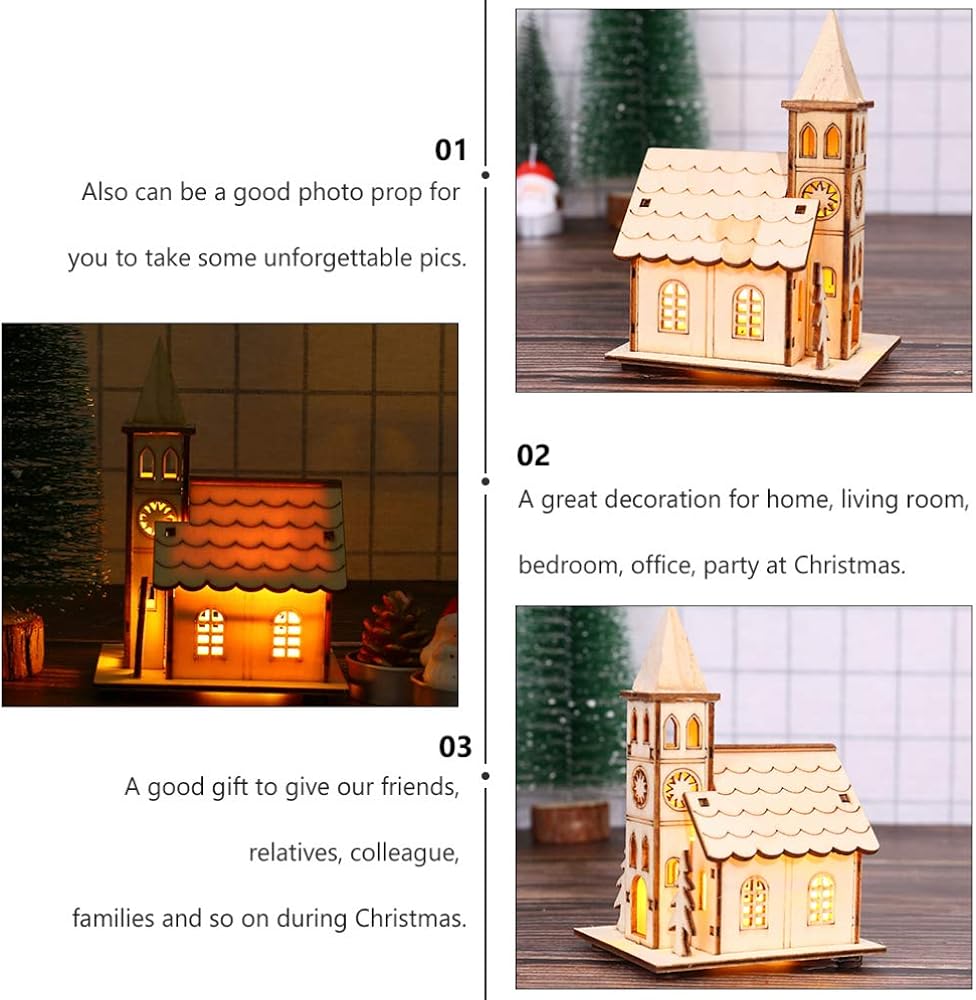 01
Also can be a good photo prop for you to take some unforgettable pics.

02
A great decoration for home, living room, bedroom, office, party at Christmas.

03
A good gift to give our friends, relatives, colleague, families and so on during Christmas.