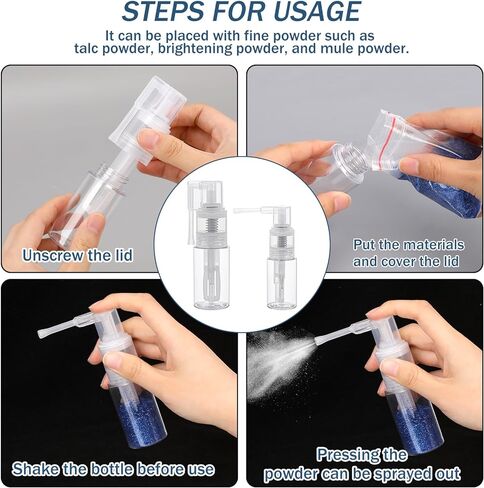 STEPS FOR USAGE

It can be placed with fine powder such as talc powder, brightening powder, and mule powder.

Unscrew the lid

Put the materials and cover the lid

Shake the bottle before use

Pressing the powder can be sprayed out