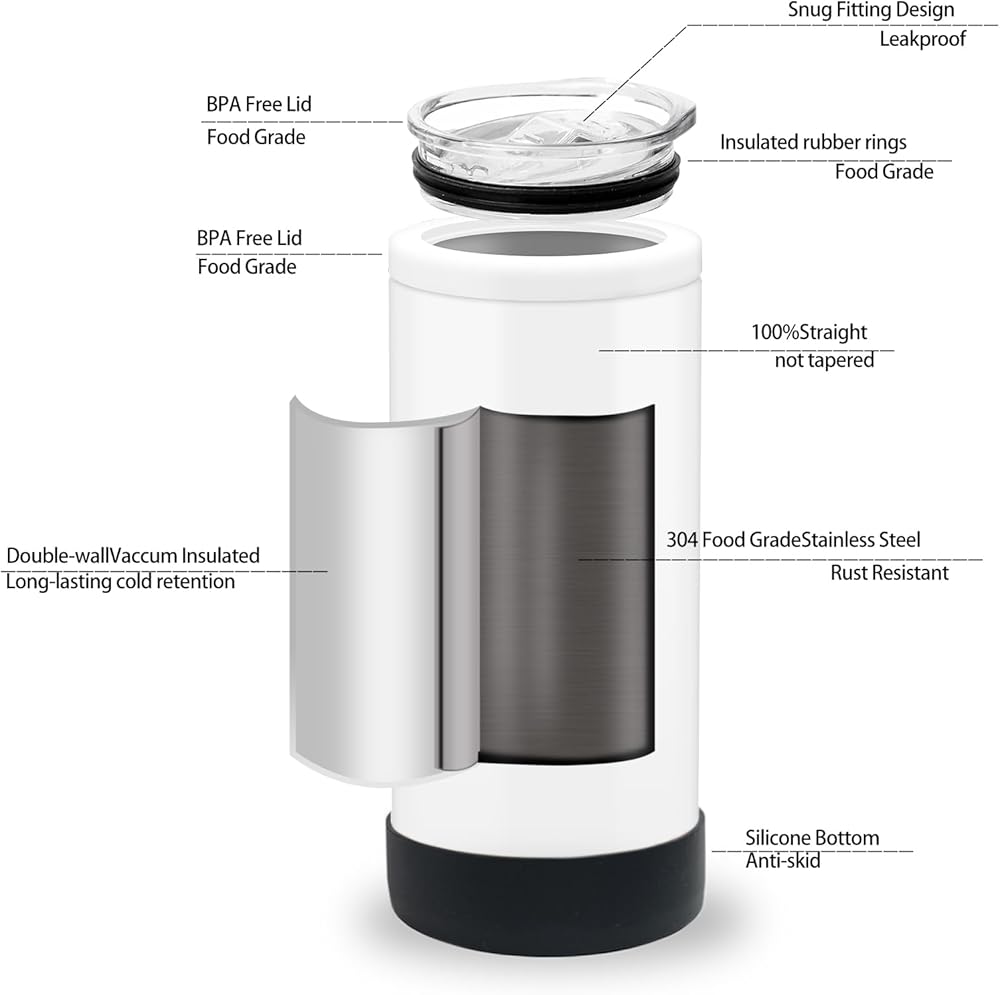 Snug Fitting Design
Leakproof

BPA Free Lid
Food Grade

Insulated rubber rings
Food Grade

BPA Free Lid
Food Grade

100%Straight
not tapered

Double-wallVaccum Insulated
Long-lasting cold retention

304 Food GradeStainless Steel
Rust Resistant

Silicone Bottom
Anti-skid