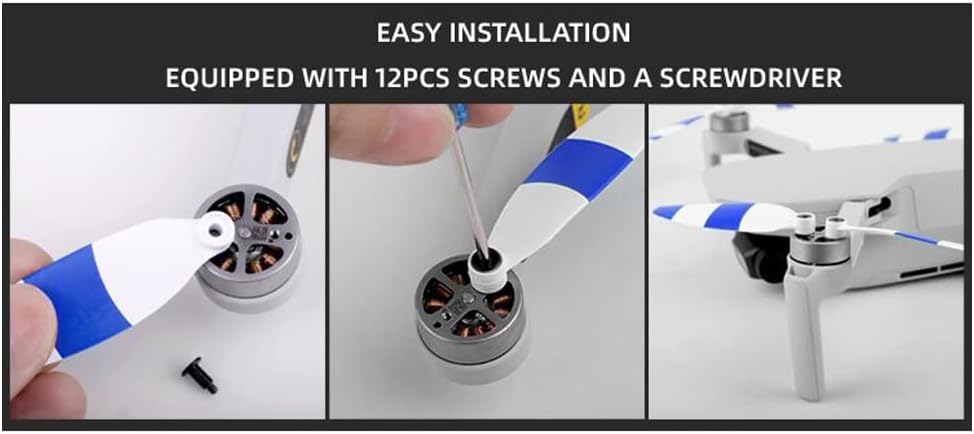 EASY INSTALLATION
EQUIPPED WITH 12PCS SCREWS AND A SCREWDRIVER