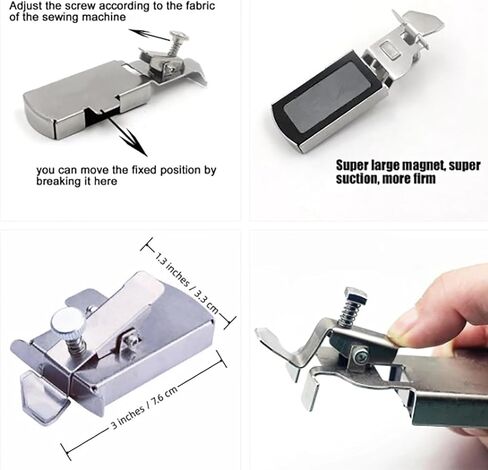 Adjust the screw according to the fabric of the sewing machine

you can move the fixed position by breaking it here

Super large magnet, super suction, more firm

1.3 inches / 3.3 cm

3 inches / 7.6 cm