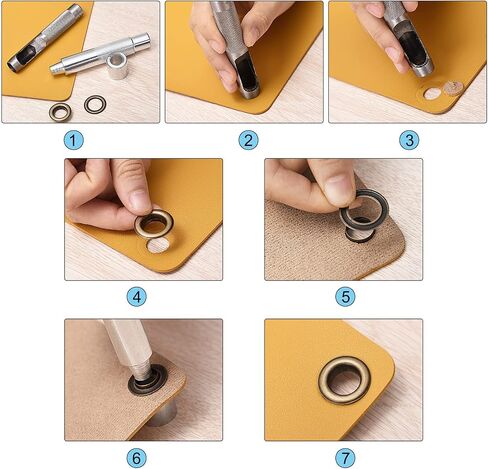 1

2

3

4

5

6

7