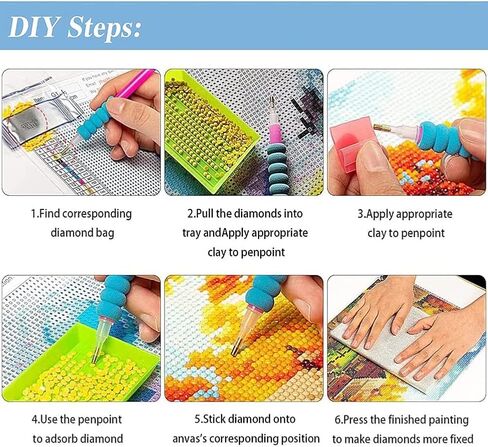 DIY Steps:

1.Find corresponding diamond bag

2.Pull the diamonds into tray andApply appropriate clay to penpoint

3.Apply appropriate clay to penpoint

4.Use the penpoint to adsorb diamond

5.Stick diamond onto anvas's corresponding position

6.Press the finished painting to make diamonds more fixed