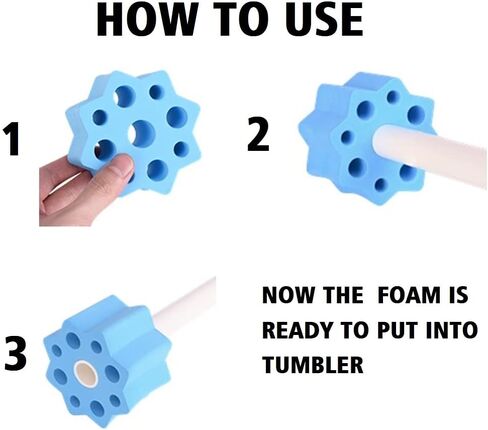 HOW TO USE

1

2

3

NOW THE FOAM IS READY TO PUT INTO TUMBLER