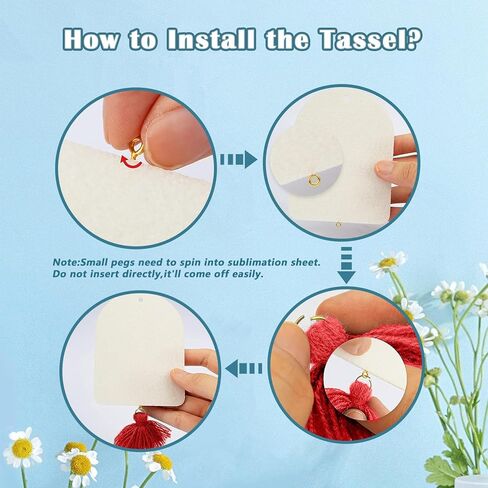 How to Install the Tassel?

Note:Small pegs need to spin into sublimation sheet. Do not insert directly,it'll come off easily.