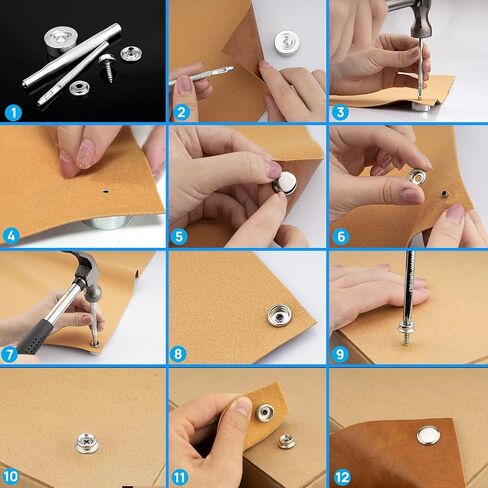 1
2
3
4
5
6
7
8
9
10
11
12