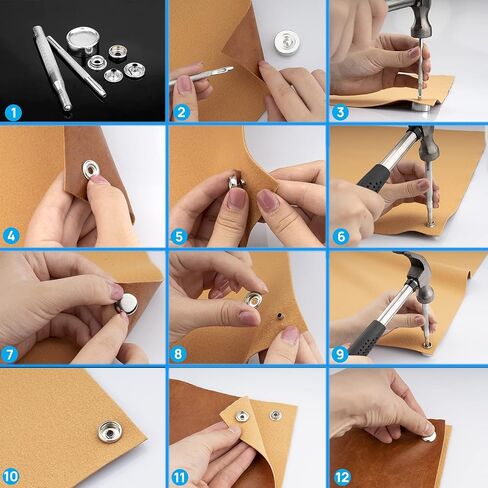 1

2

3

4

5

6

7

8

9

10

11

12