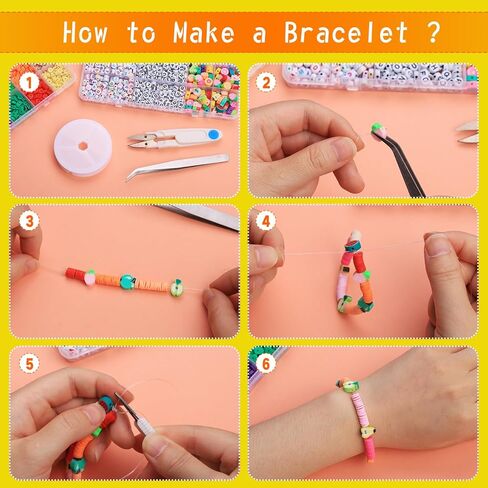 How to Make a Bracelet ?

1

2

3

4

5

6