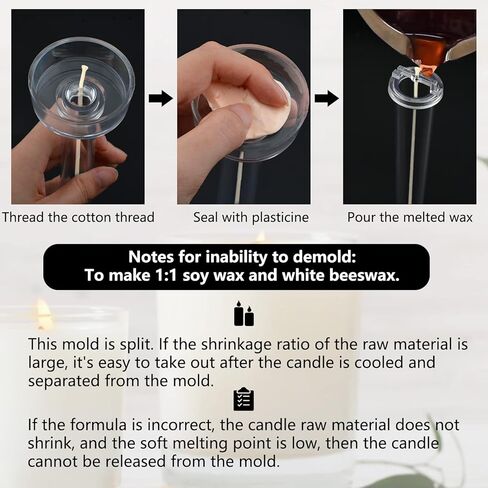 Thread the cotton thread

Seal with plasticine

Pour the melted wax

Notes for inability to demold:
To make 1:1 soy wax and white beeswax.

This mold is split. If the shrinkage ratio of the raw material is large, it's easy to take out after the candle is cooled and separated from the mold.

If the formula is incorrect, the candle raw material does not shrink, and the soft melting point is low, then the candle cannot be released from the mold.