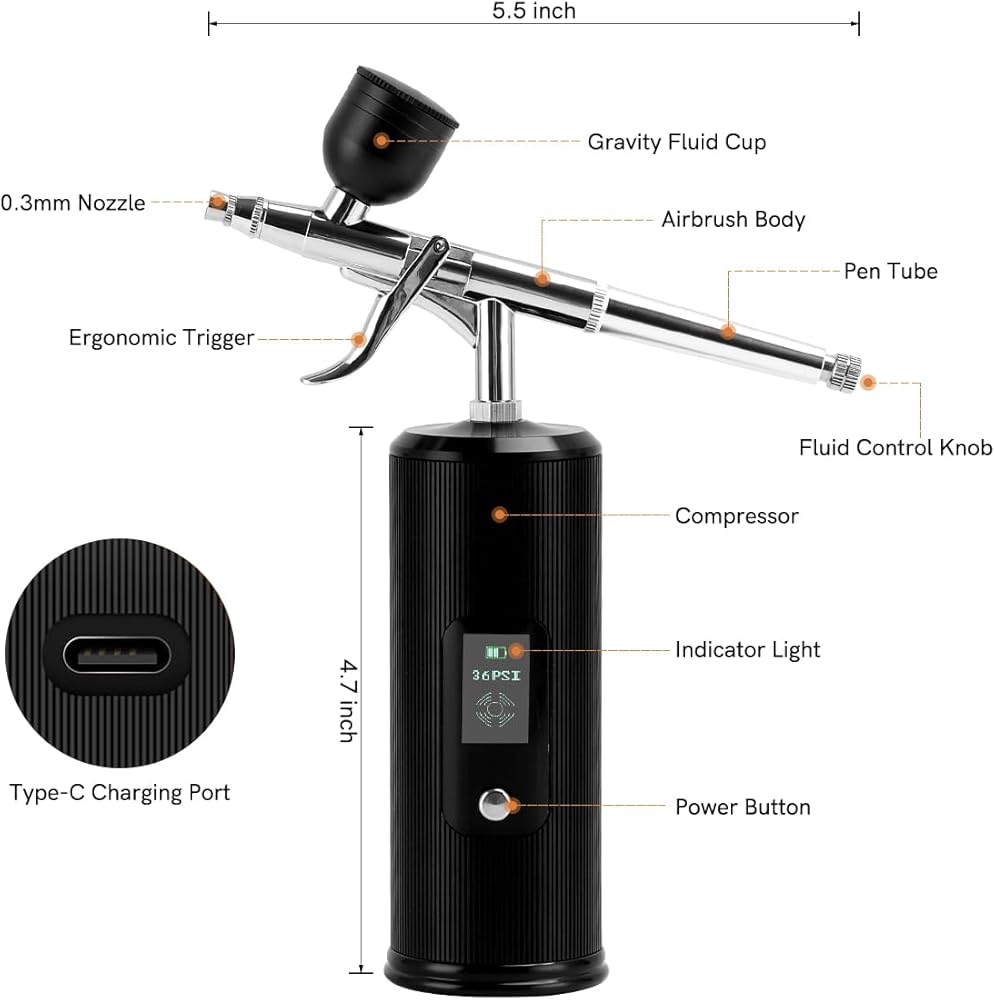 5.5 inch

Gravity Fluid Cup

0.3mm Nozzle

Airbrush Body

Pen Tube

Ergonomic Trigger

Fluid Control Knob

Compressor

4.7 inch

Indicator Light

36PSI

Type-C Charging Port

Power Button