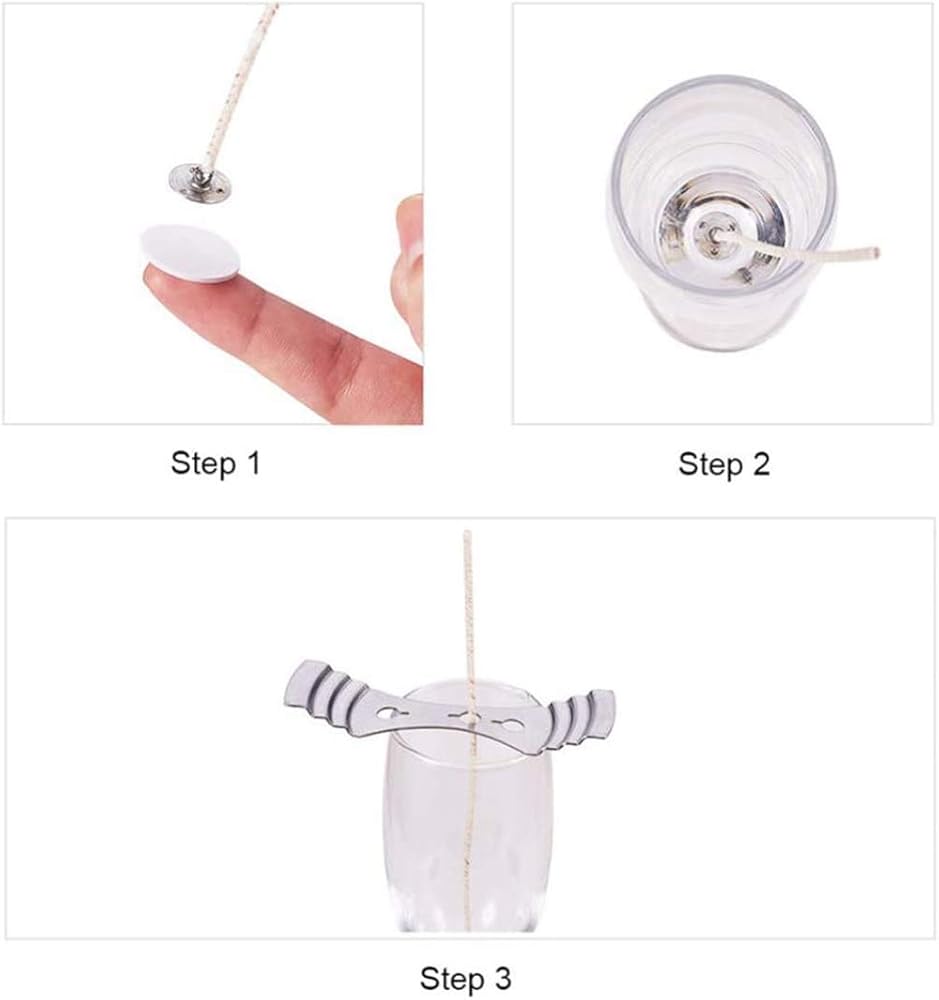 Step 1

Step 2

Step 3