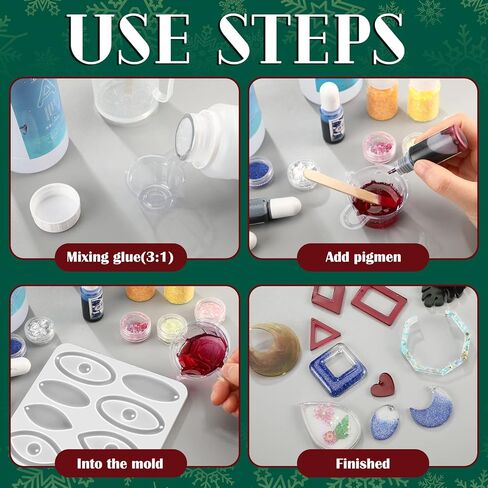 USE STEPS

Mixing glue(3:1)

Add pigmen

Into the mold

Finished