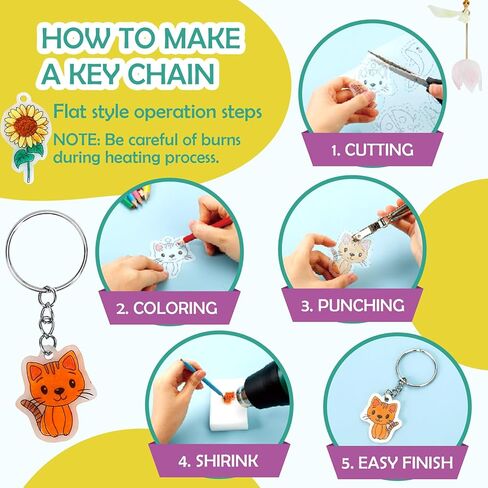 HOW TO MAKE A KEY CHAIN

Flat style operation steps

NOTE: Be careful of burns during heating process.

1. CUTTING

2. COLORING

3. PUNCHING

4. SHIRINK

5. EASY FINISH