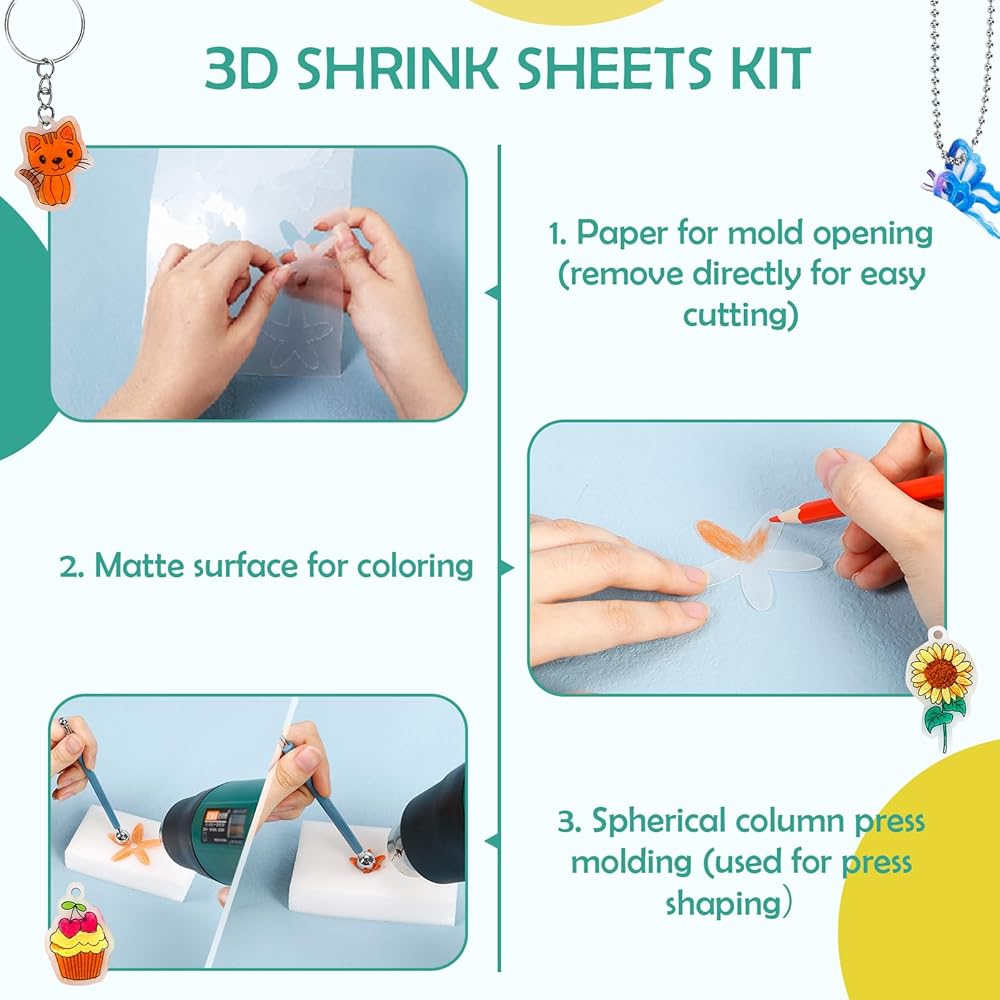 3D SHRINK SHEETS KIT

1. Paper for mold opening (remove directly for easy cutting)

2. Matte surface for coloring

3. Spherical column press molding (used for press shaping)