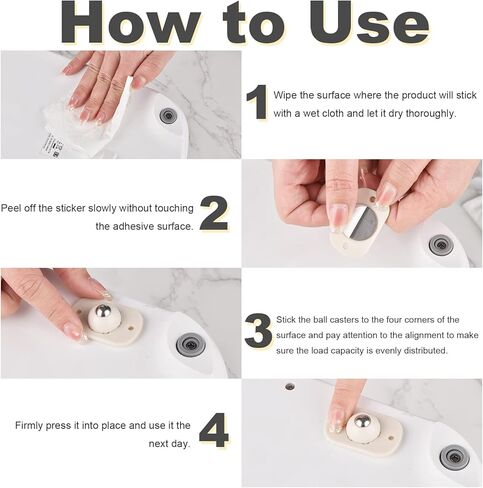 How to Use

1 Wipe the surface where the product will stick with a wet cloth and let it dry thoroughly.

Peel off the sticker slowly without touching the adhesive surface. 2

3 Stick the ball casters to the four corners of the surface and pay attention to the alignment to make sure the load capacity is evenly distributed.

Firmly press it into place and use it the next day. 4