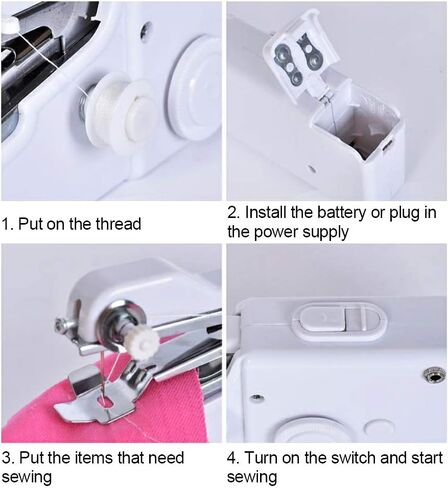 1. Put on the thread

2. Install the battery or plug in the power supply

3. Put the items that need sewing

4. Turn on the switch and start sewing