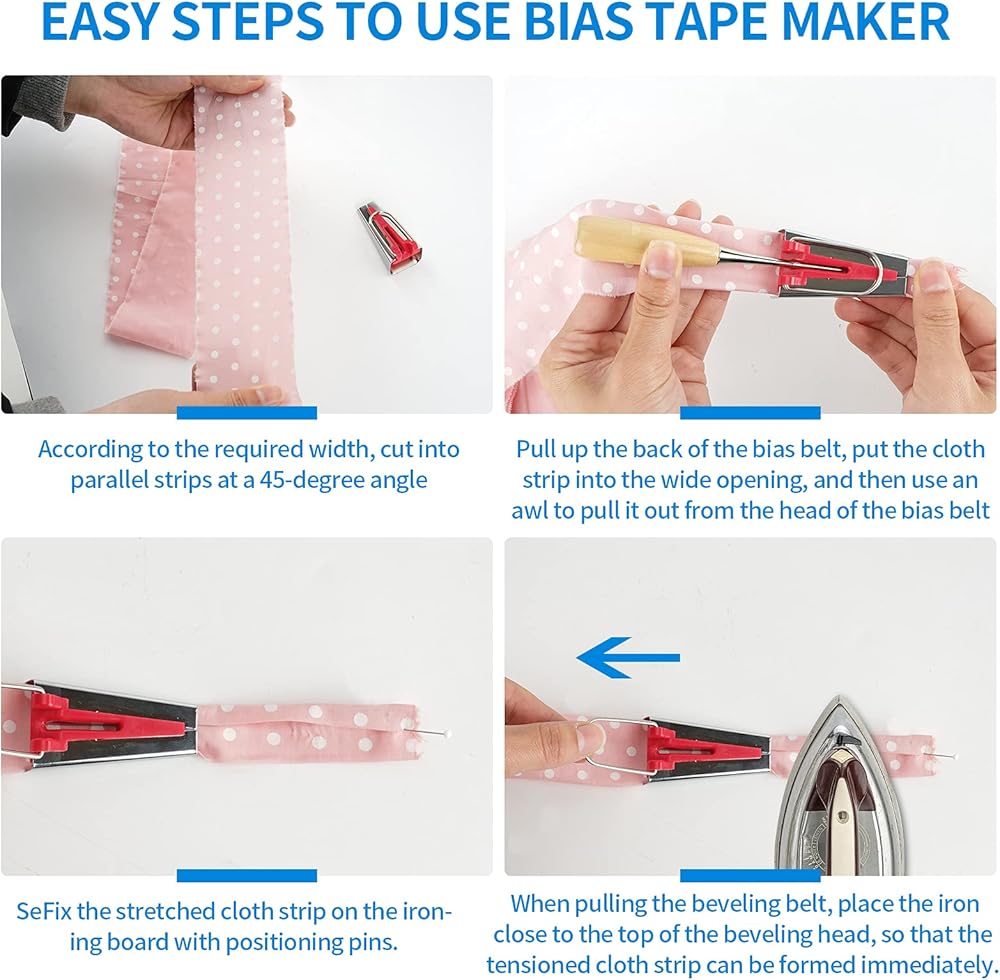 EASY STEPS TO USE BIAS TAPE MAKER

According to the required width, cut into parallel strips at a 45-degree angle

Pull up the back of the bias belt, put the cloth strip into the wide opening, and then use an awl to pull it out from the head of the bias belt

SeFix the stretched cloth strip on the ironing board with positioning pins.

When pulling the beveling belt, place the iron close to the top of the beveling head, so that the tensioned cloth strip can be formed immediately.